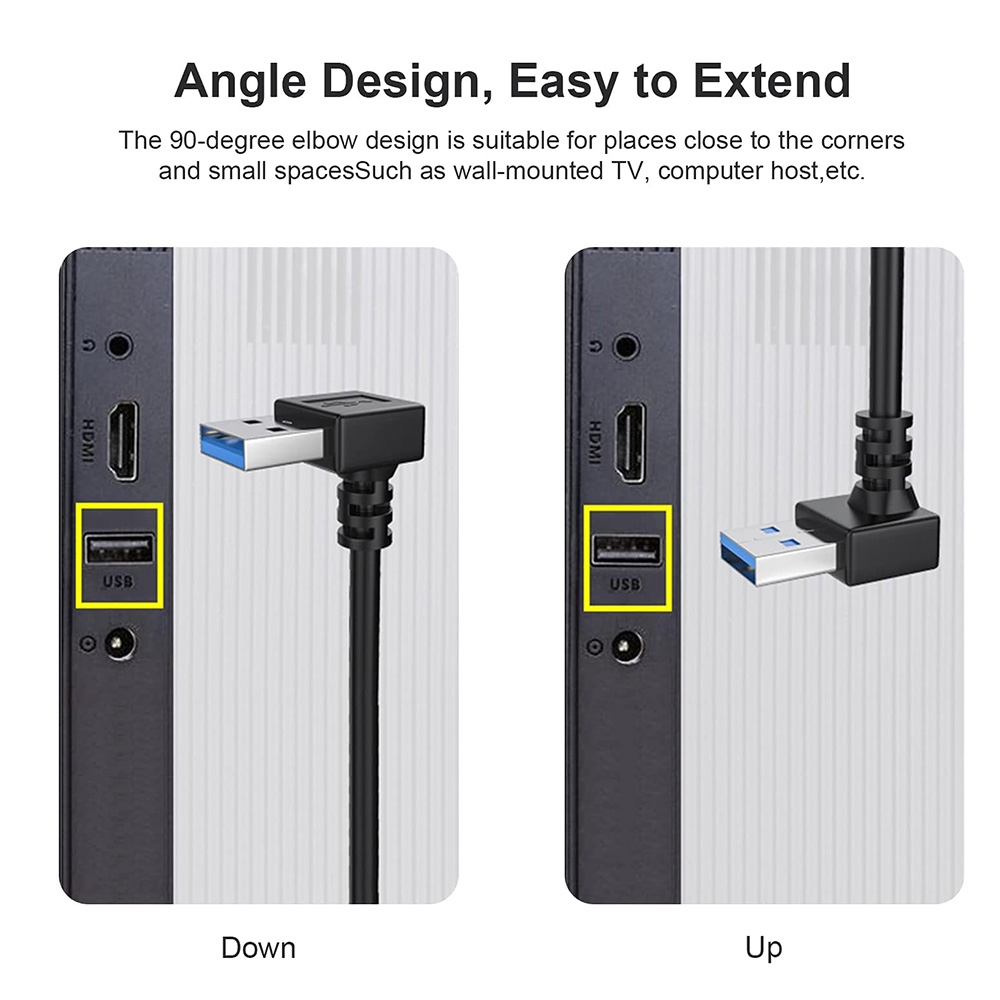 Angle Design, Easy to Extend

The 90-degree elbow design is suitable for places close to the corners and small spacesSuch as wall-mounted TV, computer host,etc.

HDMI

USB

Down

HDMI

USB

Up