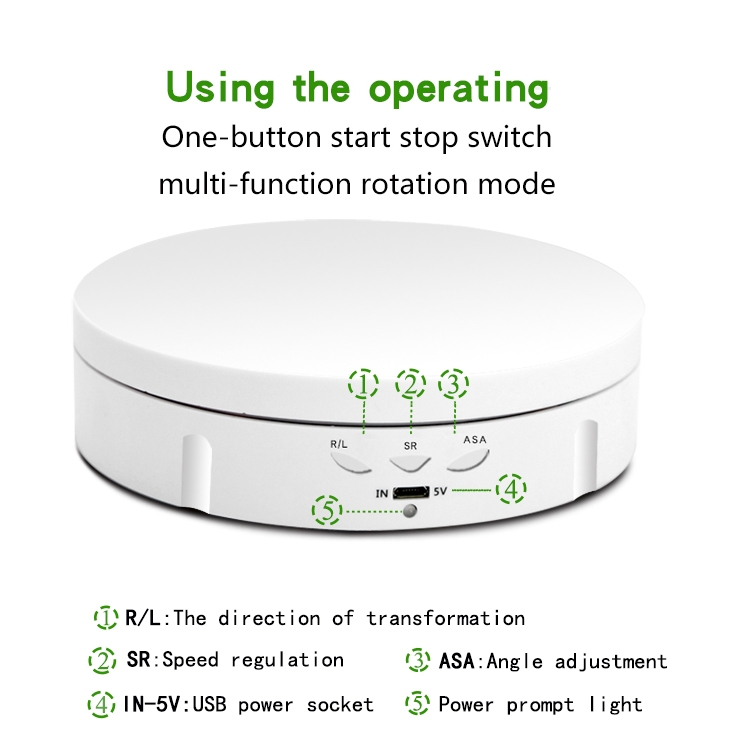 Using the operating

One-button start stop switch

multi-function rotation mode

1 2 3

R/L SR ASA

IN 5V 4

5

1 R/L:The direction of transformation

2 SR:Speed regulation

3 ASA:Angle adjustment

4 IN-5V:USB power socket

5 Power prompt light