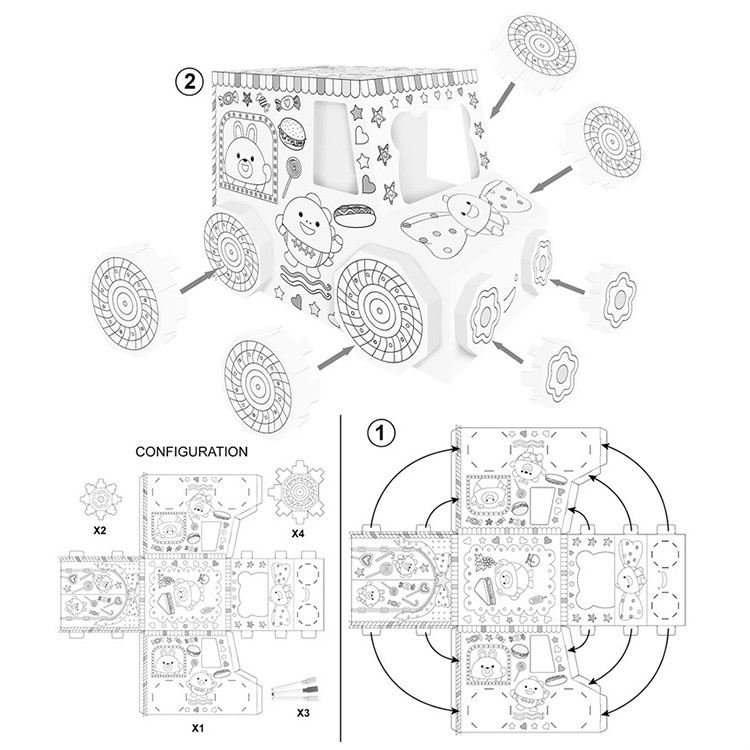 2

CONFIGURATION

X2

X4

X3

X1

1