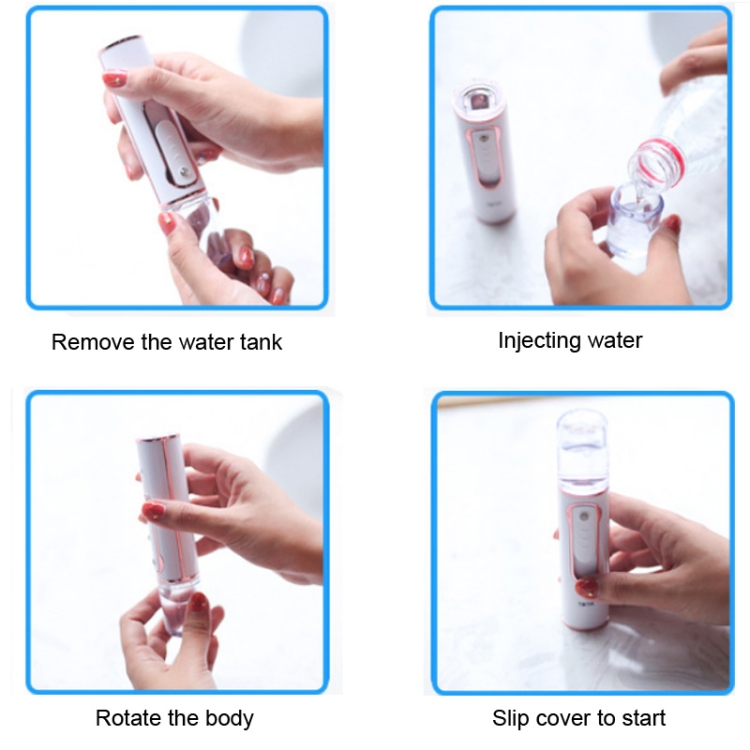 Remove the water tank

Injecting water

Rotate the body

Slip cover to start