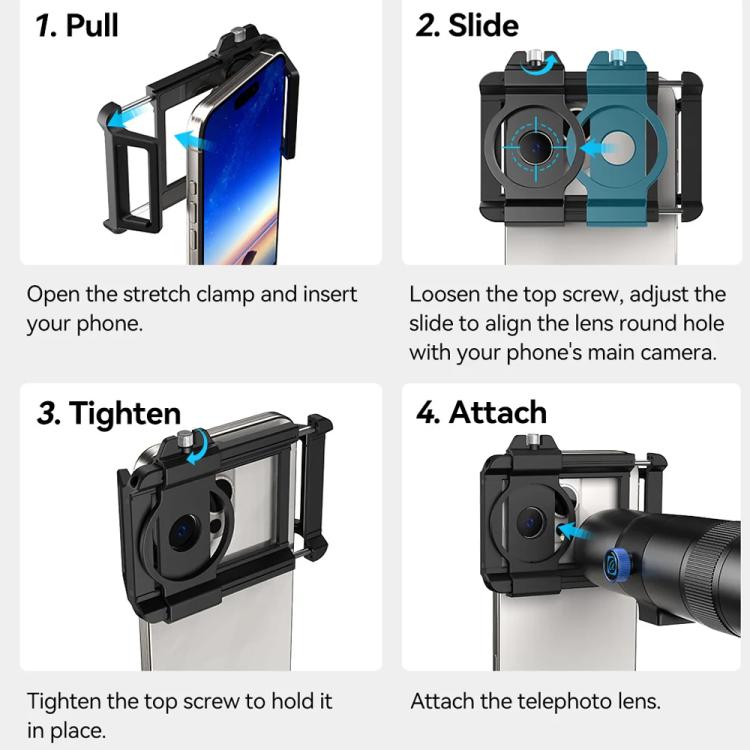 1. Pull

Open the stretch clamp and insert your phone.

2. Slide

Loosen the top screw, adjust the slide to align the lens round hole with your phone's main camera.

3. Tighten

Tighten the top screw to hold it in place.

4. Attach

Attach the telephoto lens.