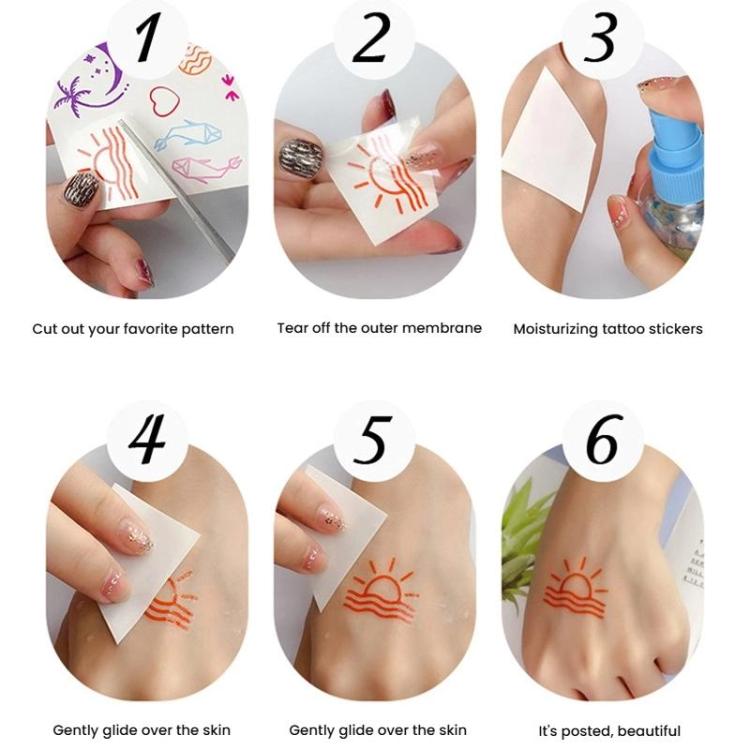 1

Cut out your favorite pattern

2

Tear off the outer membrane

3

Moisturizing tattoo stickers

4

Gently glide over the skin

5

Gently glide over the skin

6

It's posted, beautiful