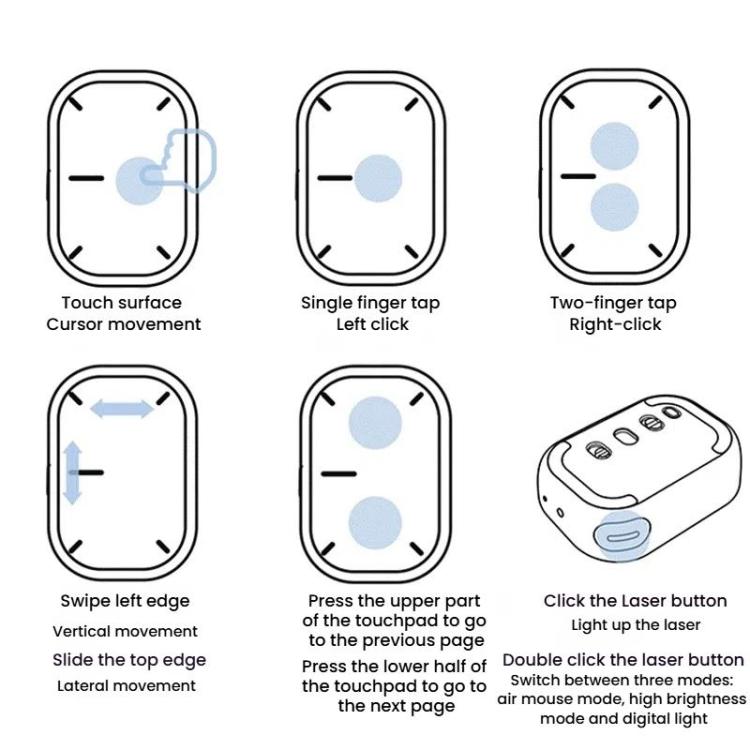 Touch surface
Cursor movement

Single finger tap
Left click

Two-finger tap
Right-click

Swipe left edge
Vertical movement
Slide the top edge
Lateral movement

Press the upper part of the touchpad to go to the previous page
Press the lower half of the touchpad to go to the next page

Click the Laser button
Light up the laser
Double click the laser button
Switch between three modes: air mouse mode, high brightness mode and digital light