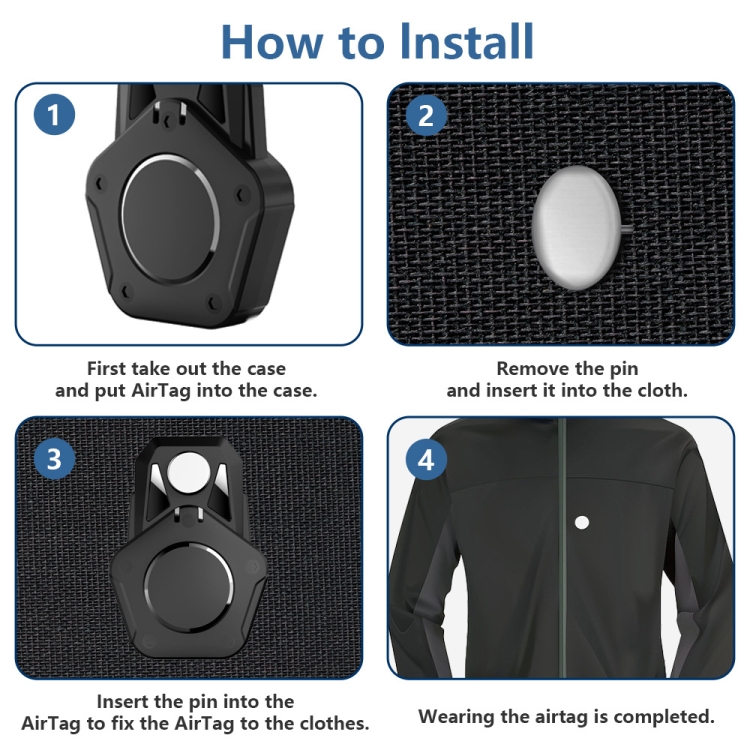 How to Install

1

First take out the case and put AirTag into the case.

2

Remove the pin and insert it into the cloth.

3

Insert the pin into the AirTag to fix the AirTag to the clothes.

4

Wearing the airtag is completed.