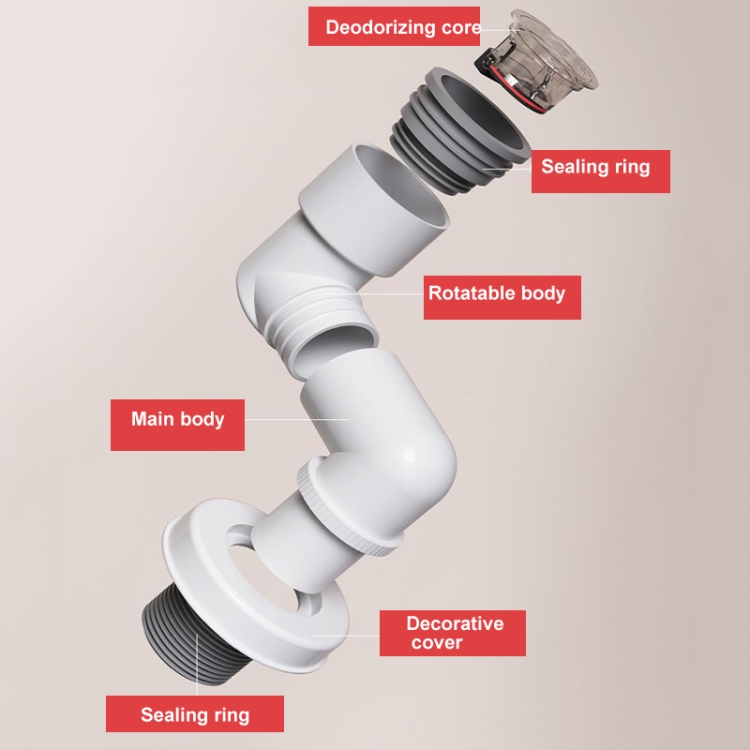 Deodorizing core

Sealing ring

Rotatable body

Main body

Decorative cover

Sealing ring