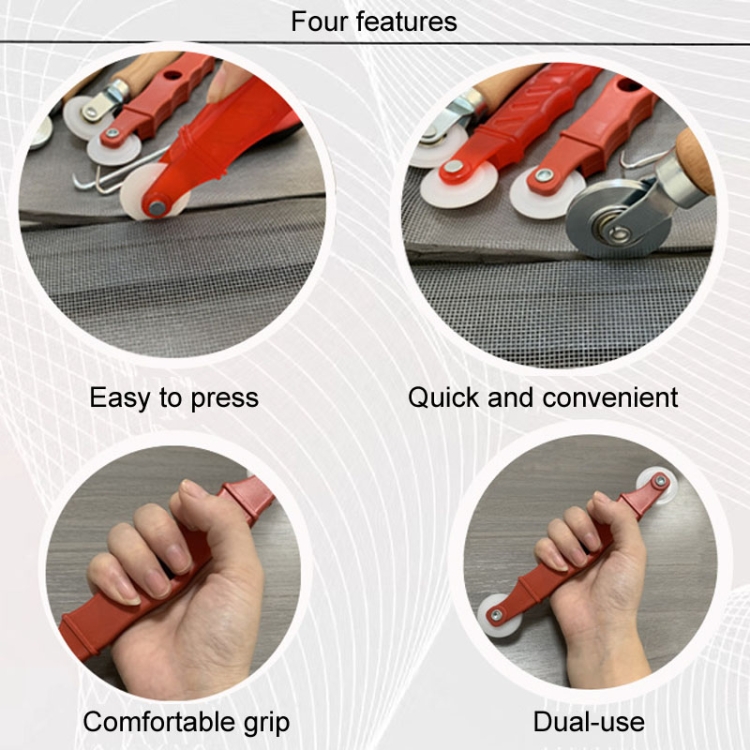 Four features

Easy to press

Quick and convenient

Comfortable grip

Dual-use