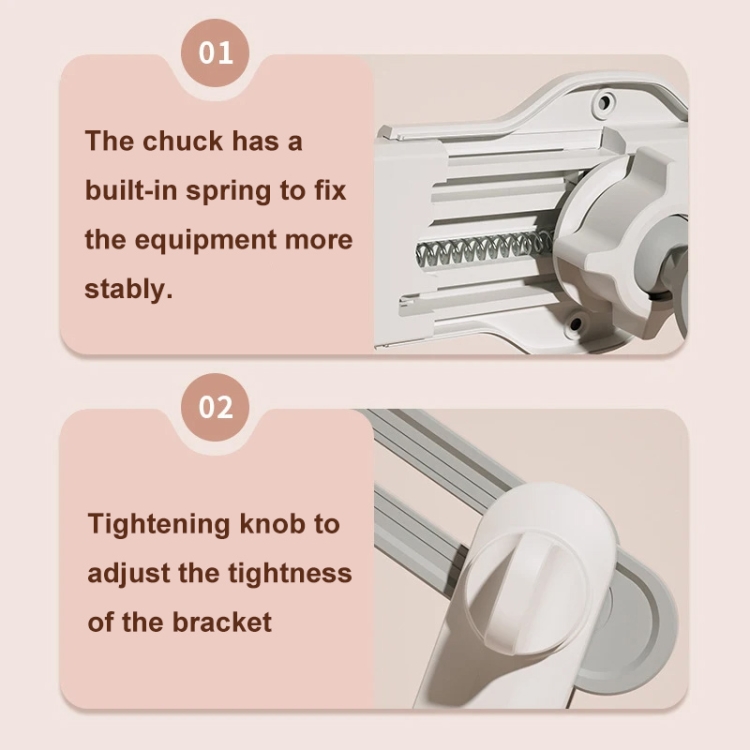 01

The chuck has a built-in spring to fix the equipment more stably.

02

Tightening knob to adjust the tightness of the bracket