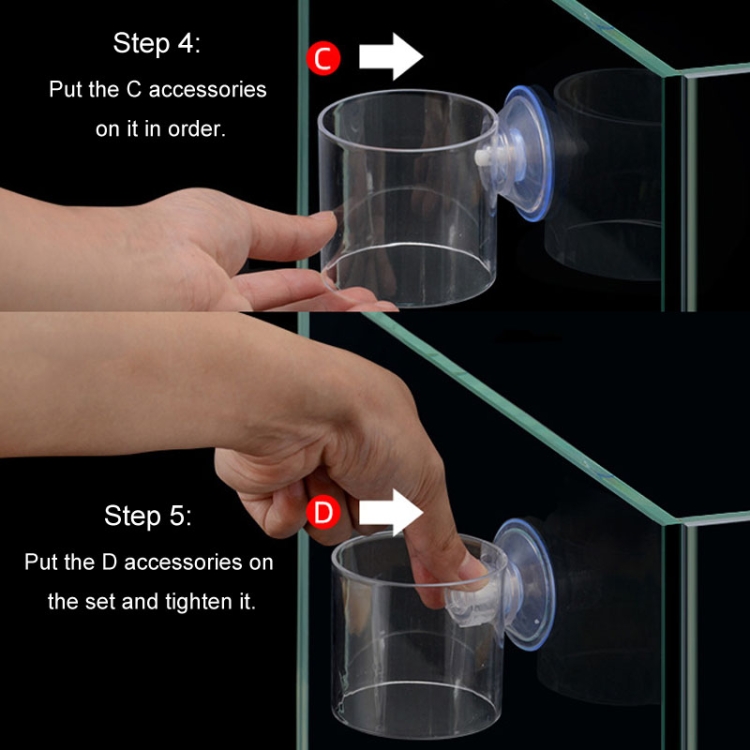 Step 4:
Put the C accessories on it in order.

C

Step 5:
Put the D accessories on the set and tighten it.

D