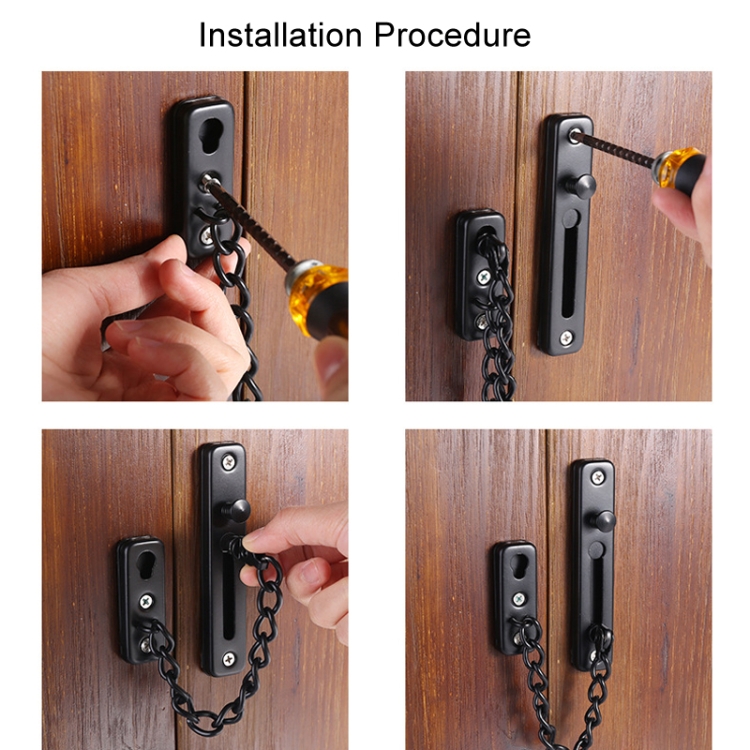 Installation Procedure