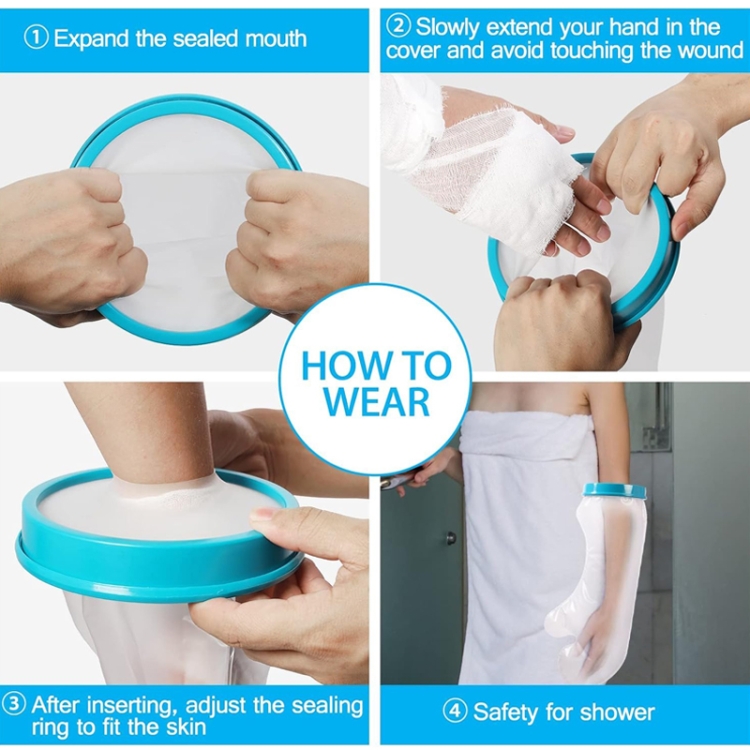 ① Expand the sealed mouth

② Slowly extend your hand in the cover and avoid touching the wound

HOW TO WEAR

③ After inserting, adjust the sealing ring to fit the skin

④ Safety for shower