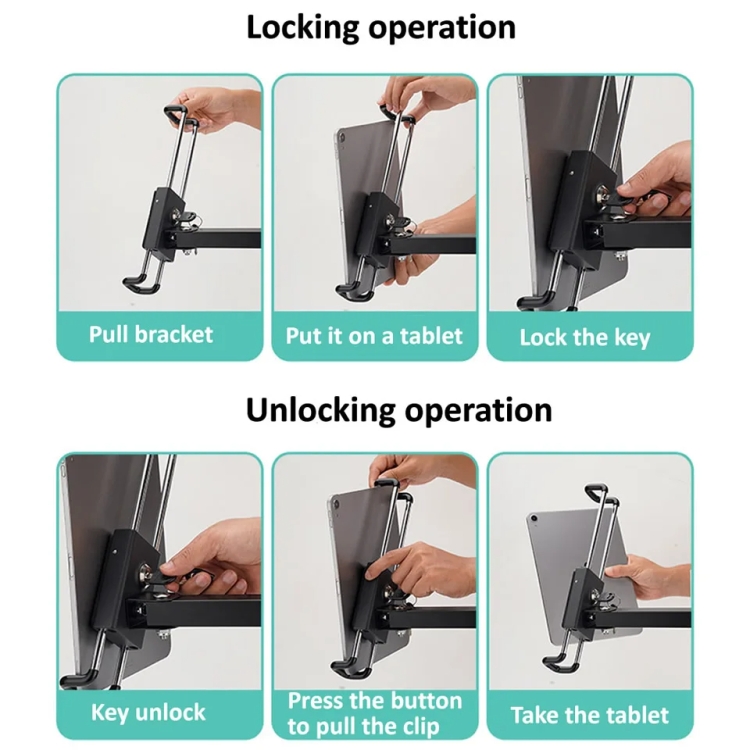 Locking operation

Pull bracket

Put it on a tablet

Lock the key

Unlocking operation

Key unlock

Press the button to pull the clip

Take the tablet