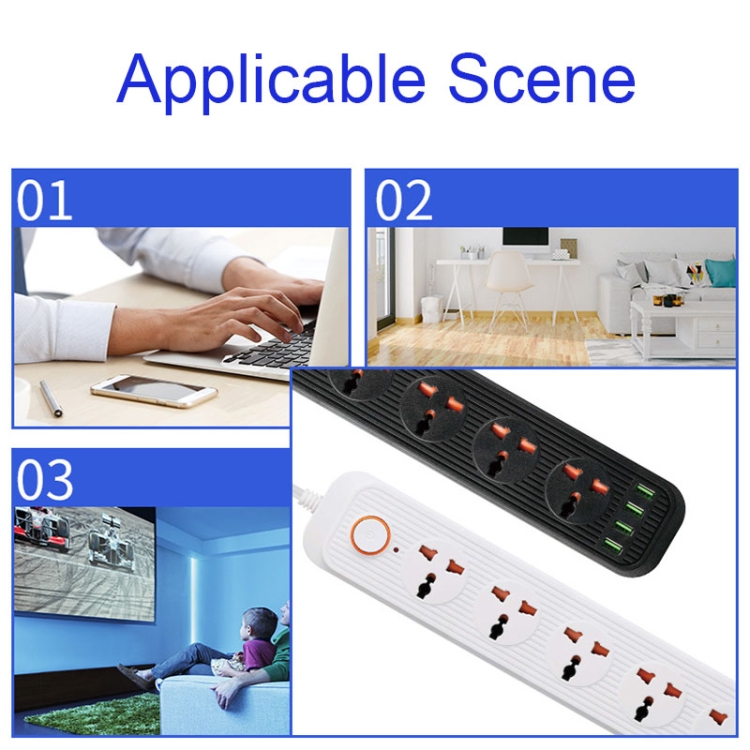 Applicable Scene

01

02

03