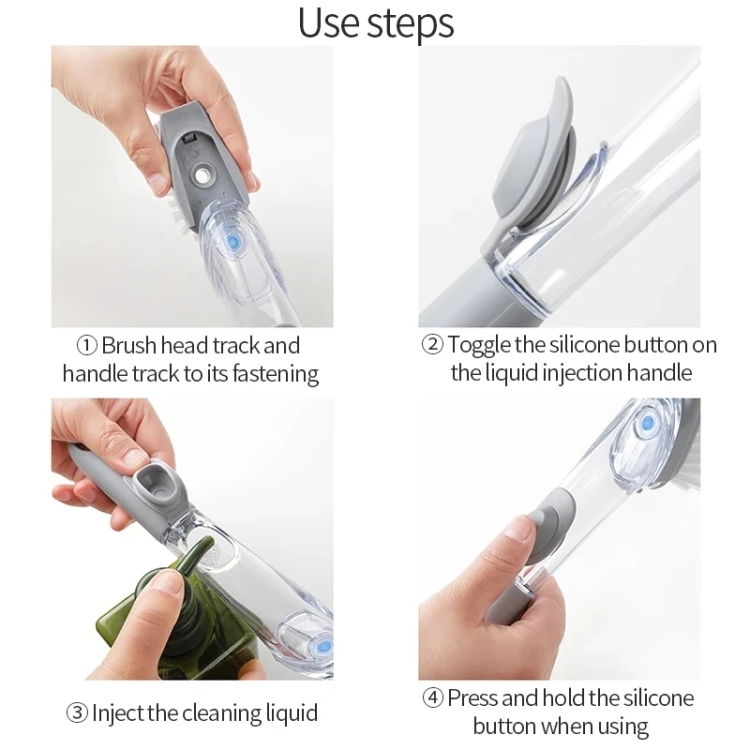 Use steps

① Brush head track and handle track to its fastening

② Toggle the silicone button on the liquid injection handle

③ Inject the cleaning liquid

④ Press and hold the silicone button when using