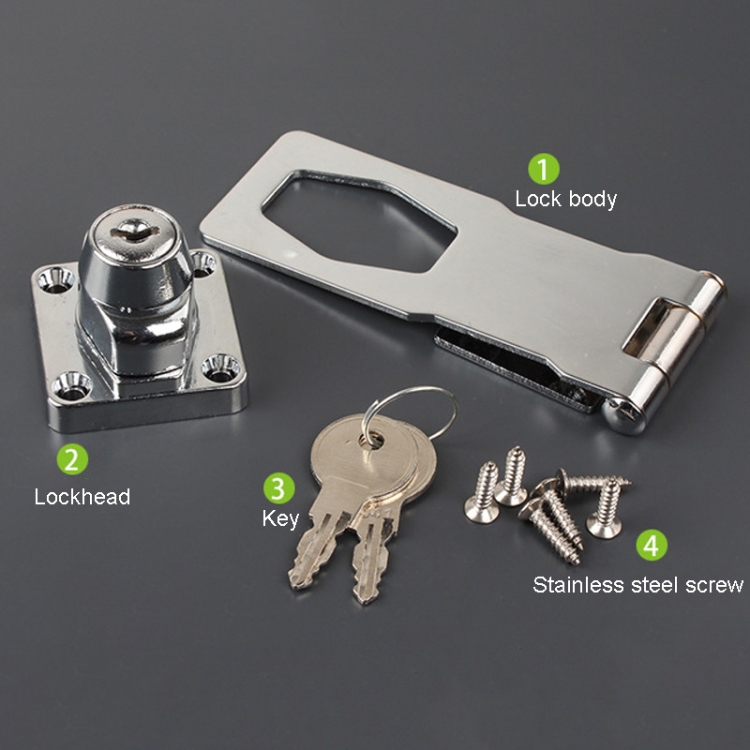 1
Lock body

2
Lockhead

3
Key

4
Stainless steel screw