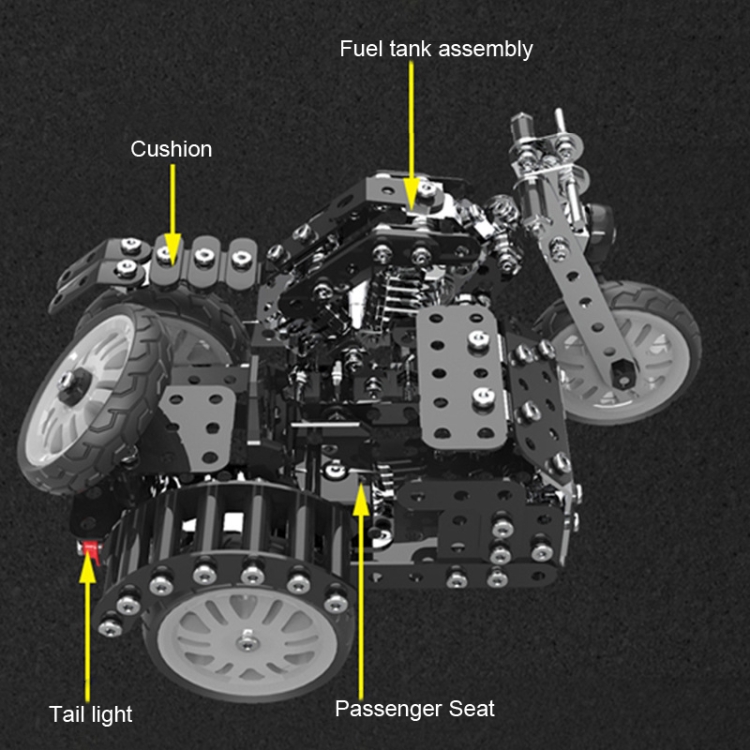 Fuel tank assembly

Cushion

Tail light

Passenger Seat