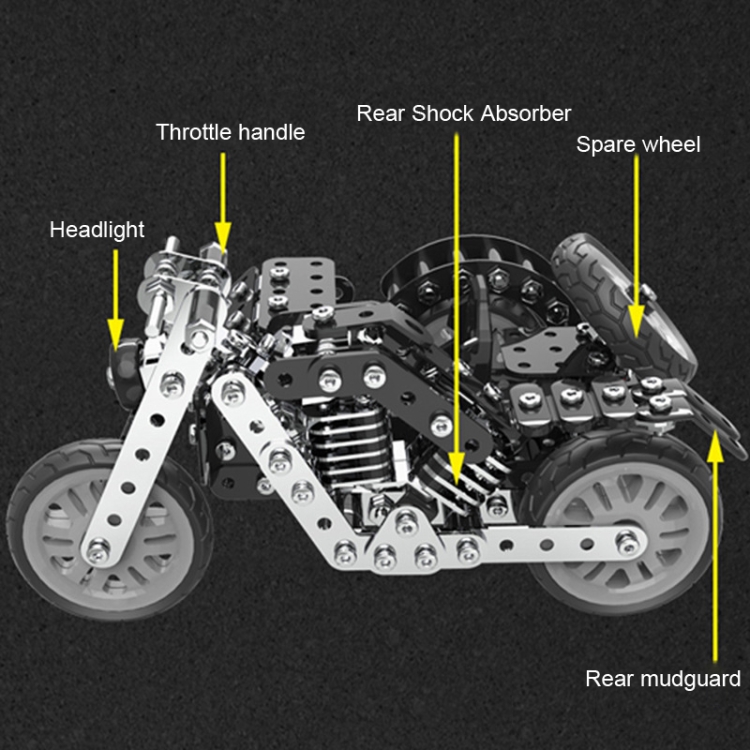 Rear Shock Absorber

Throttle handle

Spare wheel

Headlight

Rear mudguard