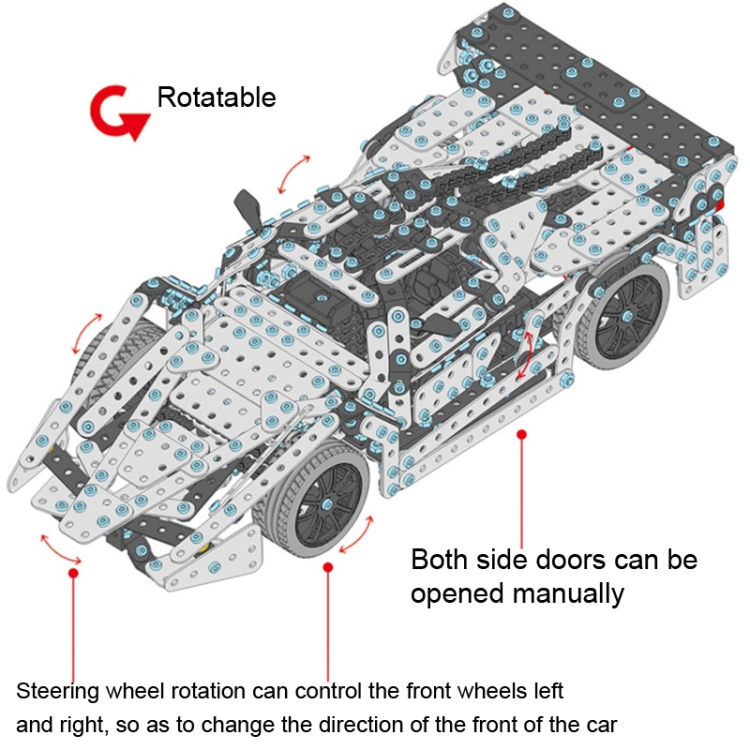 Rotatable

Both side doors can be opened manually

Steering wheel rotation can control the front wheels left and right, so as to change the direction of the front of the car