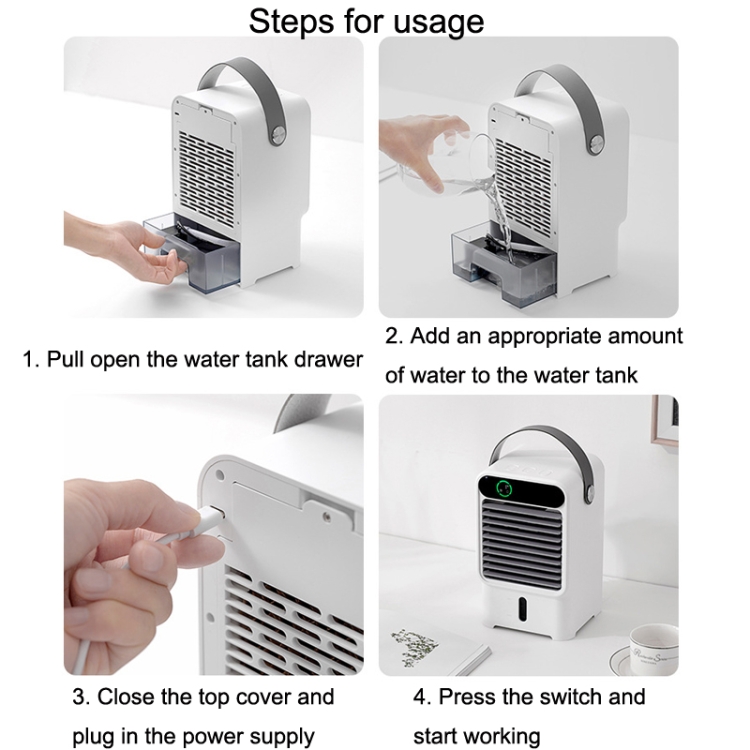 Steps for usage

1. Pull open the water tank drawer

2. Add an appropriate amount of water to the water tank

3. Close the top cover and plug in the power supply

4. Press the switch and start working