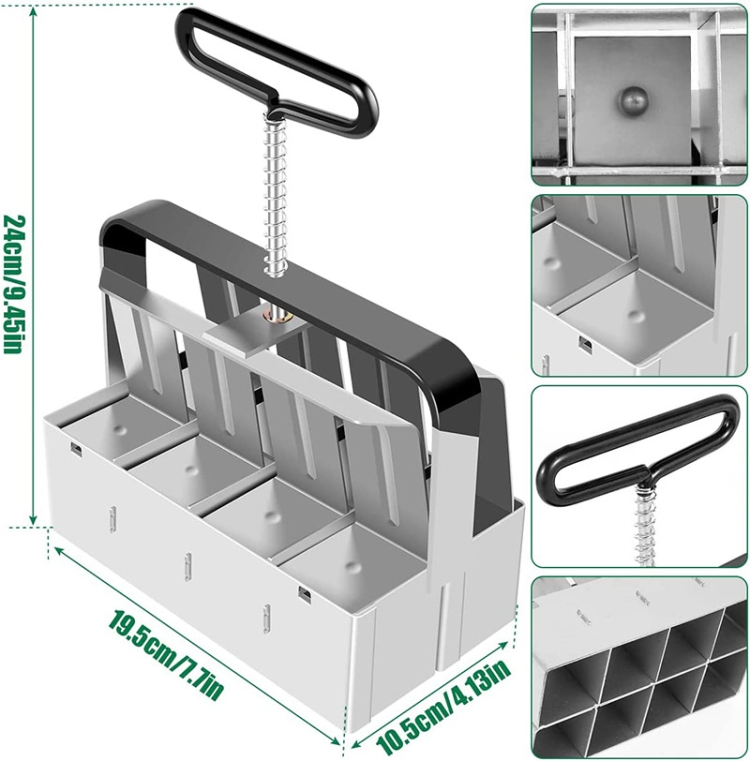 24cm/9.45in

19.5cm/7.7in

10.5cm/4.13in