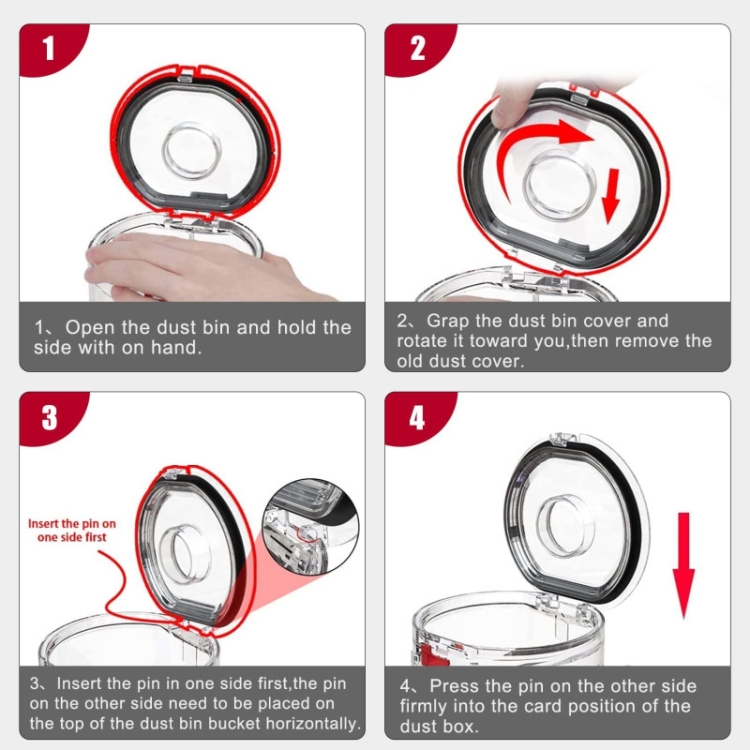 1

1、Open the dust bin and hold the side with on hand.

2

2、Grap the dust bin cover and rotate it toward you,then remove the old dust cover.

3

Insert the pin on one side first

3、Insert the pin in one side first,the pin on the other side need to be placed on the top of the dust bin bucket horizontally.

4

4、Press the pin on the other side firmly into the card position of the dust box.