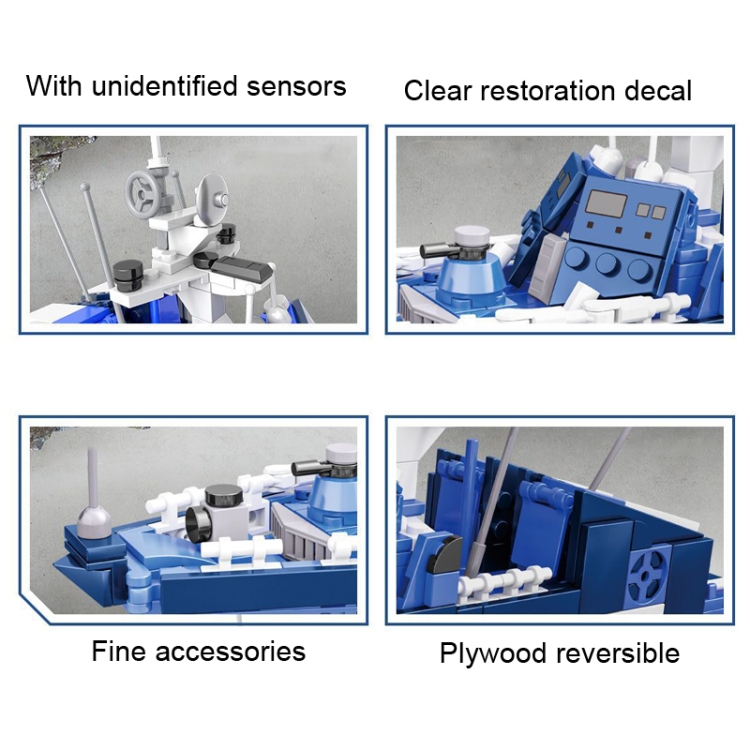 With unidentified sensors

Clear restoration decal

Fine accessories

Plywood reversible