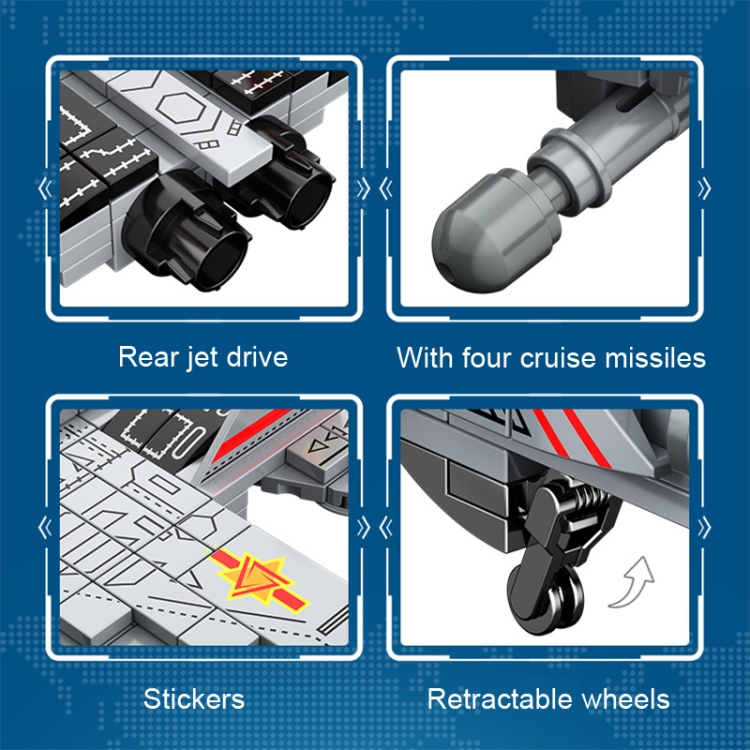 Rear jet drive

With four cruise missiles

Stickers

Retractable wheels