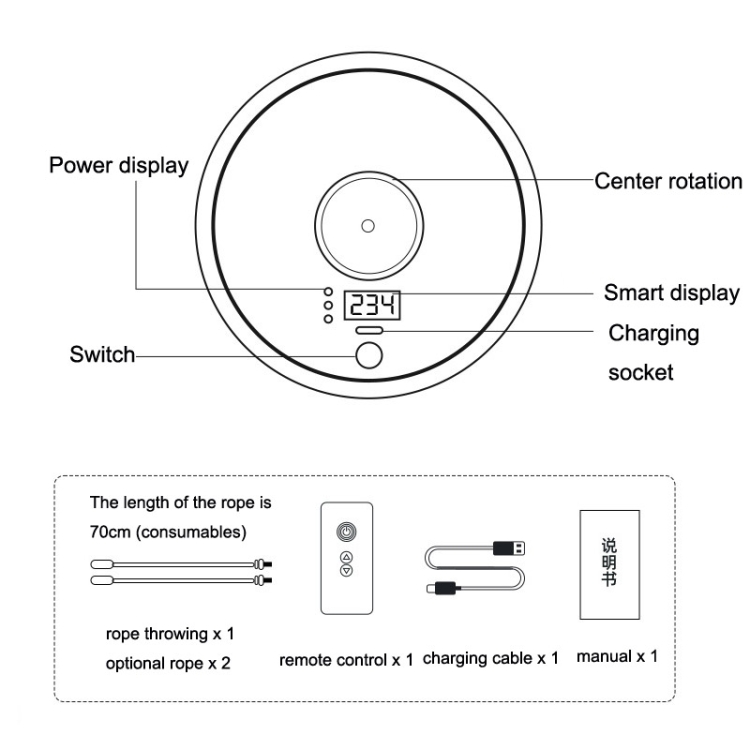 Power display

Center rotation

234

Smart display

Charging socket

Switch

The length of the rope is 70cm (consumables)

rope throwing x 1
optional rope x 2

remote control x 1

charging cable x 1

说明书

manual x 1