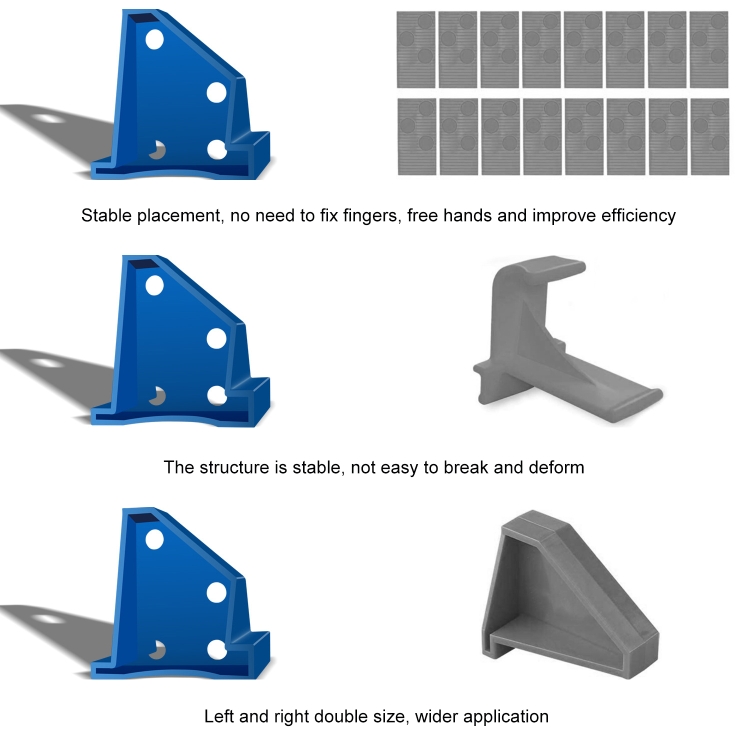 Stable placement, no need to fix fingers, free hands and improve efficiency

The structure is stable, not easy to break and deform

Left and right double size, wider application