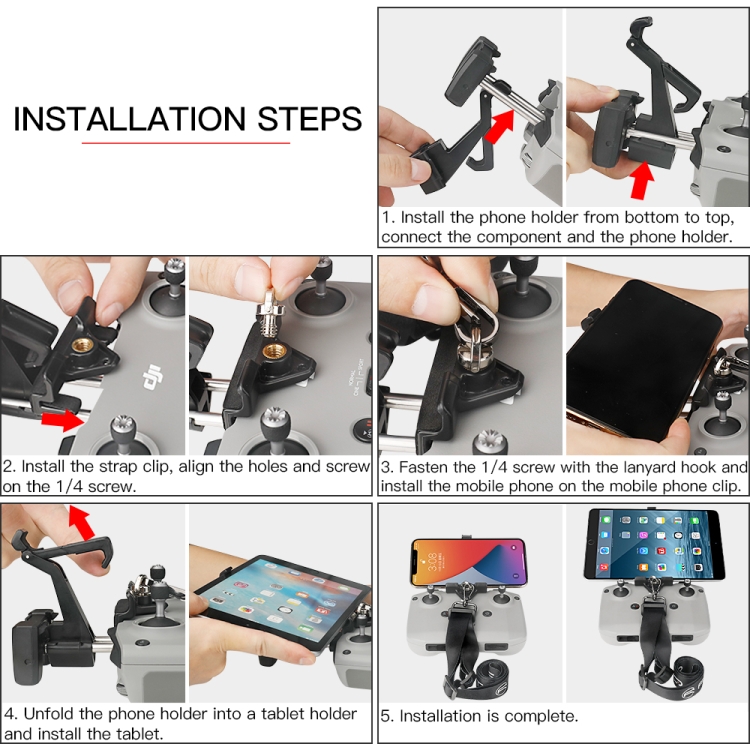 INSTALLATION STEPS

1. Install the phone holder from bottom to top, connect the component and the phone holder.

2. Install the strap clip, align the holes and screw on the 1/4 screw.

3. Fasten the 1/4 screw with the lanyard hook and install the mobile phone on the mobile phone clip.

4. Unfold the phone holder into a tablet holder and install the tablet.

5. Installation is complete.