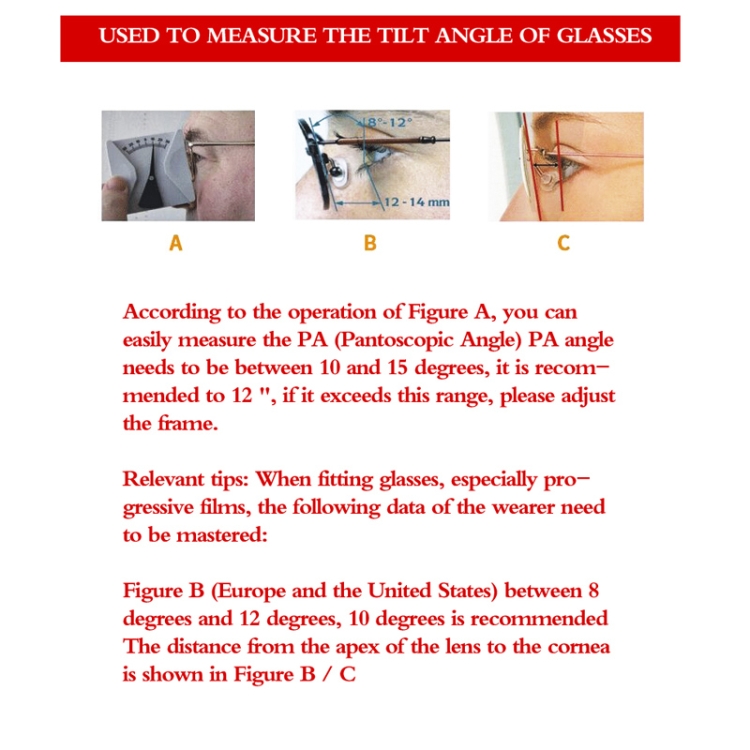 USED TO MEASURE THE TILT ANGLE OF GLASSES

8°-12°

12-14 mm

A

B

C

According to the operation of Figure A, you can easily measure the PA (Pantoscopic Angle) PA angle needs to be between 10 and 15 degrees, it is recommended to 12 ", if it exceeds this range, please adjust the frame.

Relevant tips: When fitting glasses, especially progressive films, the following data of the wearer need to be mastered:

Figure B (Europe and the United States) between 8 degrees and 12 degrees, 10 degrees is recommended The distance from the apex of the lens to the cornea is shown in Figure B / C