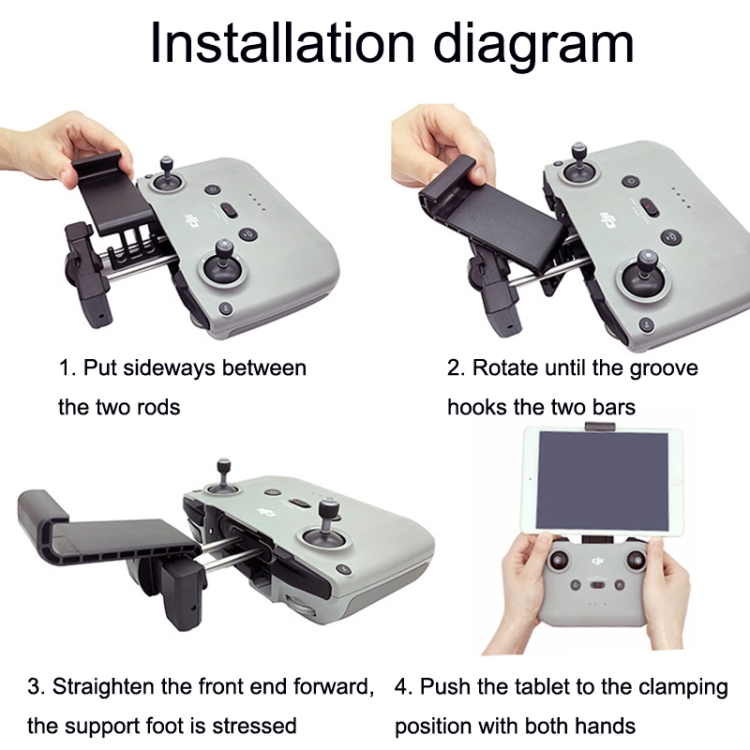 Installation diagram

1. Put sideways between the two rods

2. Rotate until the groove hooks the two bars

3. Straighten the front end forward, the support foot is stressed

4. Push the tablet to the clamping position with both hands