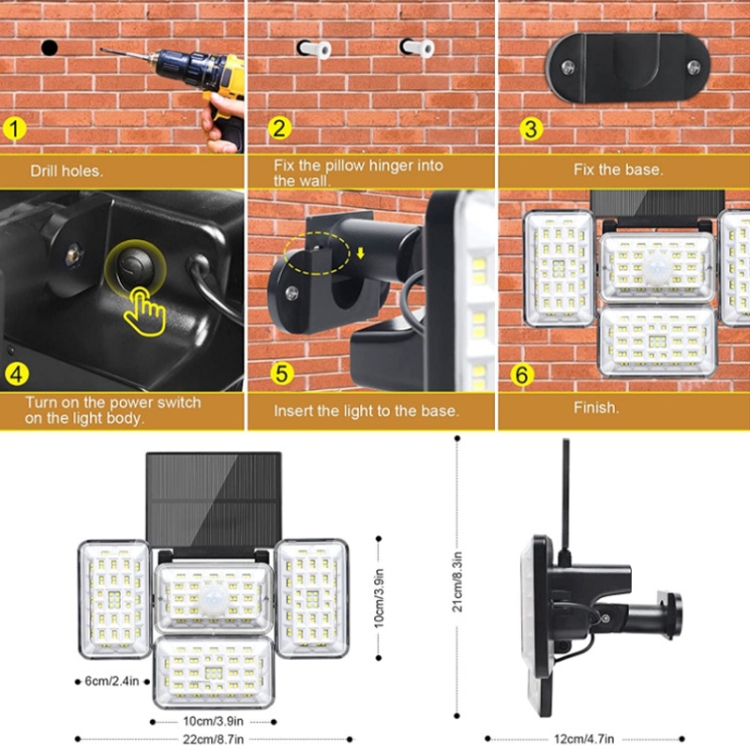 1

Drill holes.

2

Fix the pillow hinger into the wall.

3

Fix the base.

4

Turn on the power switch on the light body.

5

Insert the light to the base.

6

Finish.

10cm/3.9in

6cm/2.4in

10cm/3.9in

22cm/8.7in

21cm/8.3in

12cm/4.7in