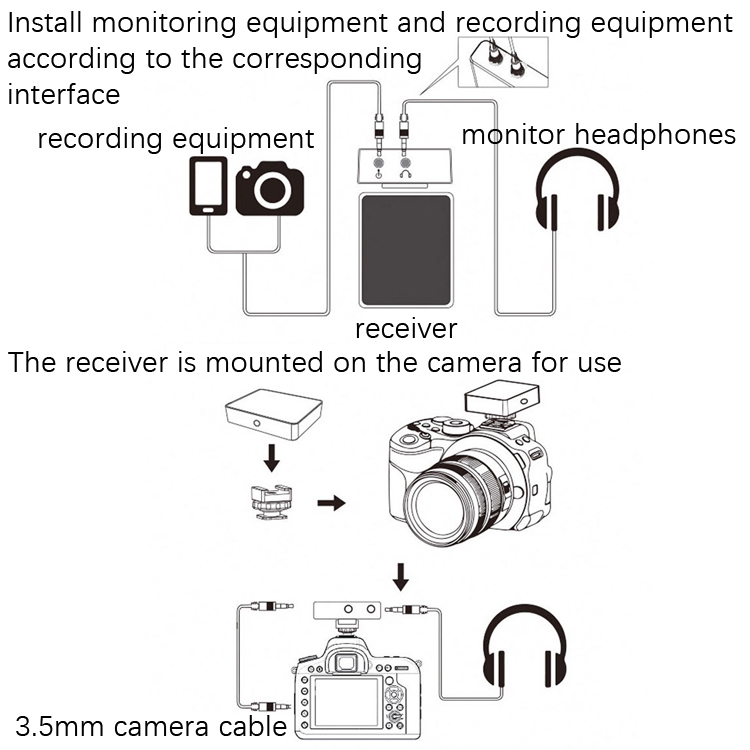 Install monitoring equipment and recording equipment according to the corresponding interface

recording equipment

monitor headphones

receiver

The receiver is mounted on the camera for use

3.5mm camera cable