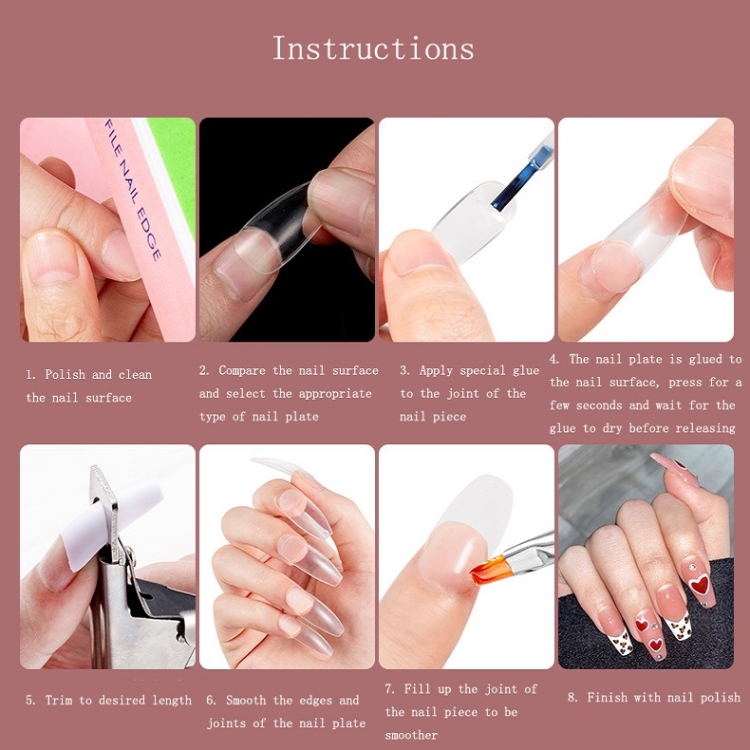 Instructions

FILE NAIL EDGE

1. Polish and clean the nail surface

2. Compare the nail surface and select the appropriate type of nail plate

3. Apply special glue to the joint of the nail piece

4. The nail plate is glued to the nail surface, press for a few seconds and wait for the glue to dry before releasing

5. Trim to desired length

6. Smooth the edges and joints of the nail plate

7. Fill up the joint of the nail piece to be smoother

8. Finish with nail polish