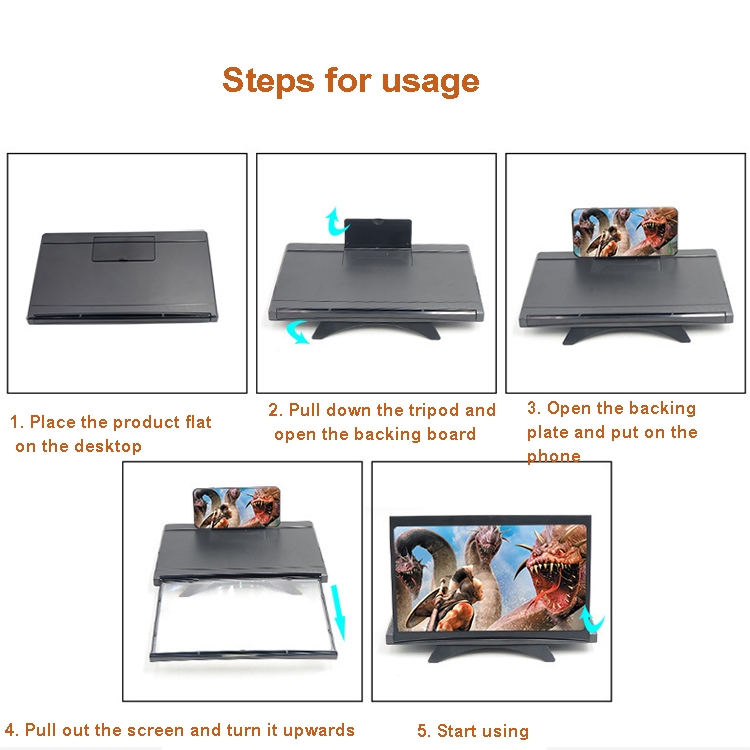 Steps for usage

1. Place the product flat on the desktop

2. Pull down the tripod and open the backing board

3. Open the backing plate and put on the phone

4. Pull out the screen and turn it upwards

5. Start using