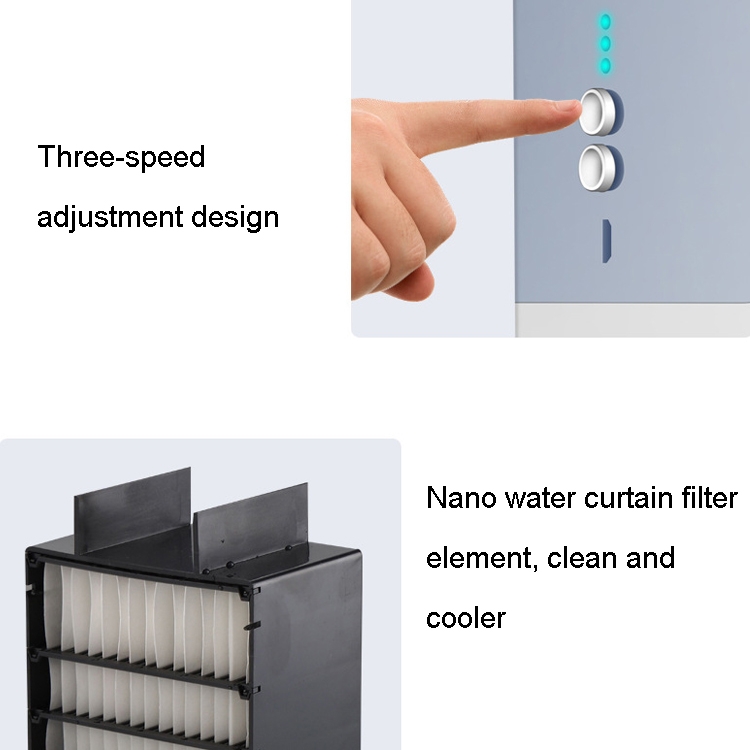 Three-speed adjustment design

Nano water curtain filter element, clean and cooler