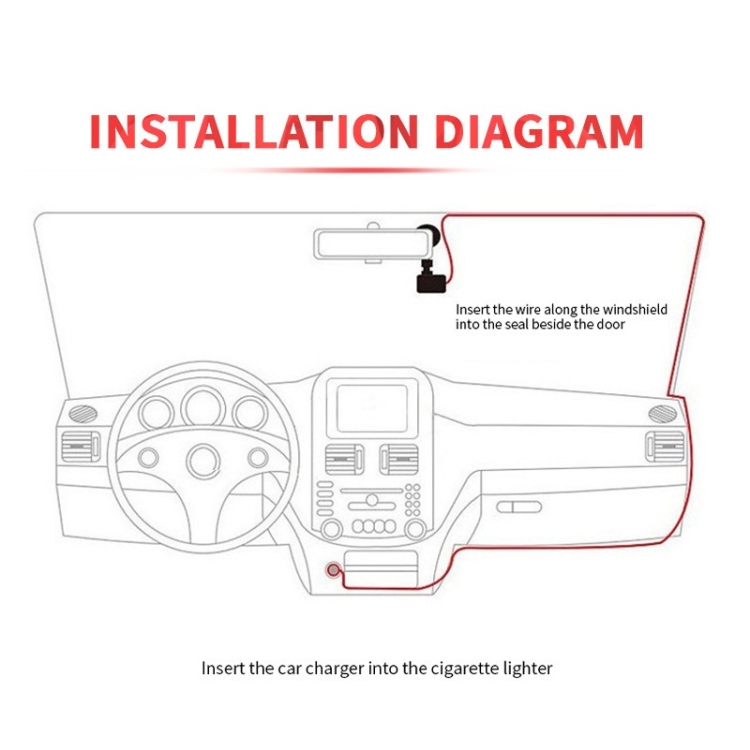 INSTALLATION DIAGRAM

Insert the wire along the windshield into the seal beside the door

Insert the car charger into the cigarette lighter