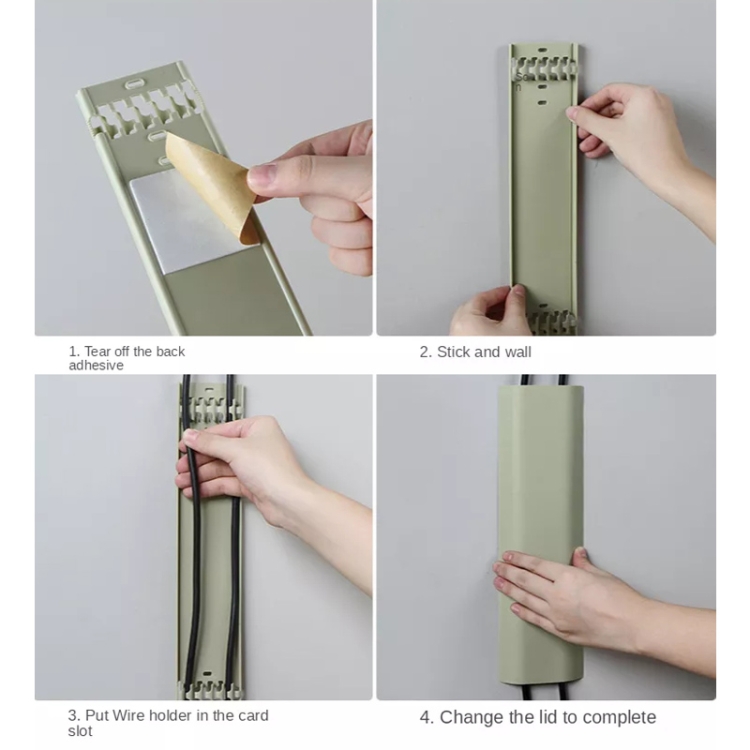 1. Tear off the back adhesive

2. Stick and wall

3. Put Wire holder in the card slot

4. Change the lid to complete