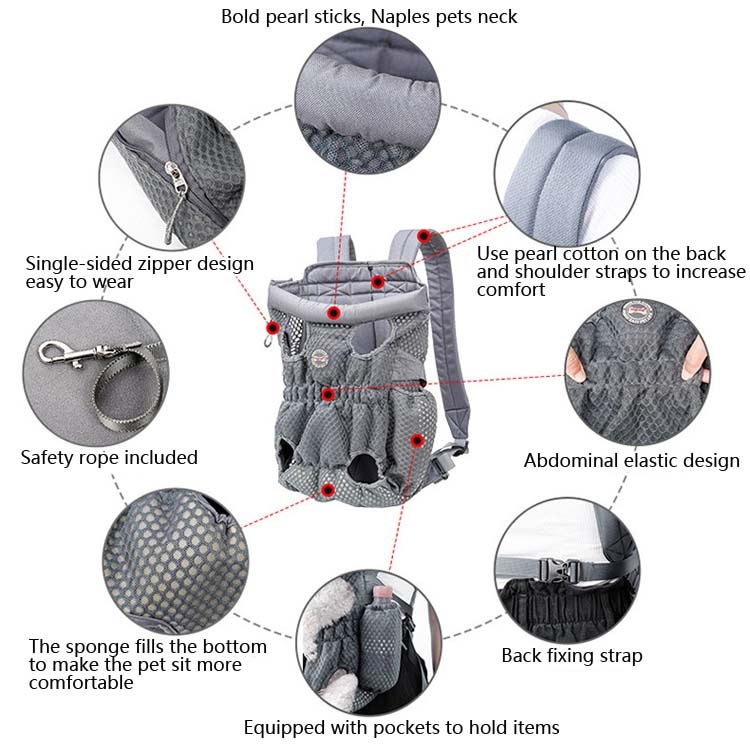 Bold pearl sticks, Naples pets neck

Single-sided zipper design easy to wear

Use pearl cotton on the back and shoulder straps to increase comfort

Safety rope included

Abdominal elastic design

The sponge fills the bottom to make the pet sit more comfortable

Back fixing strap

Equipped with pockets to hold items