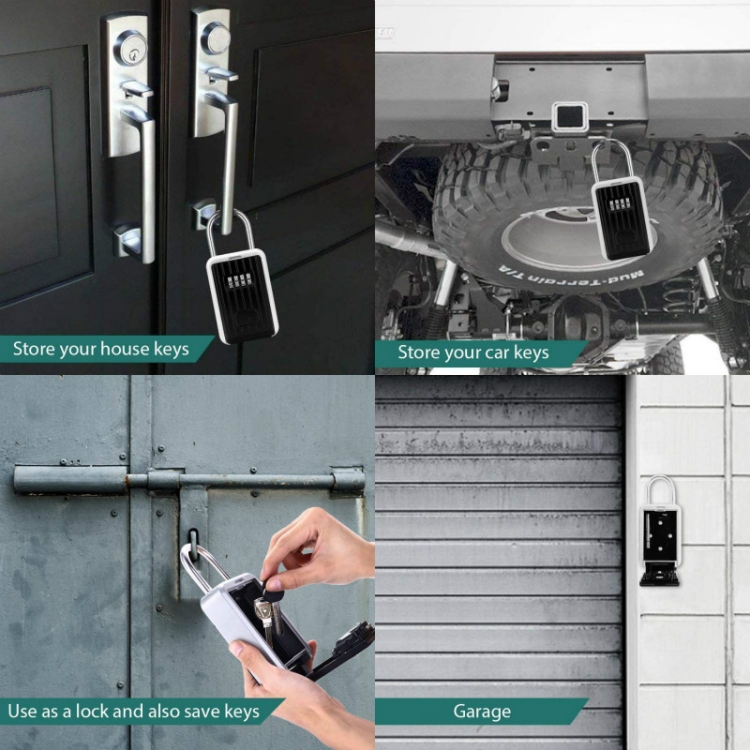 Store your house keys

Mud-Terrain T/A

Store your car keys

Use as a lock and also save keys

Garage