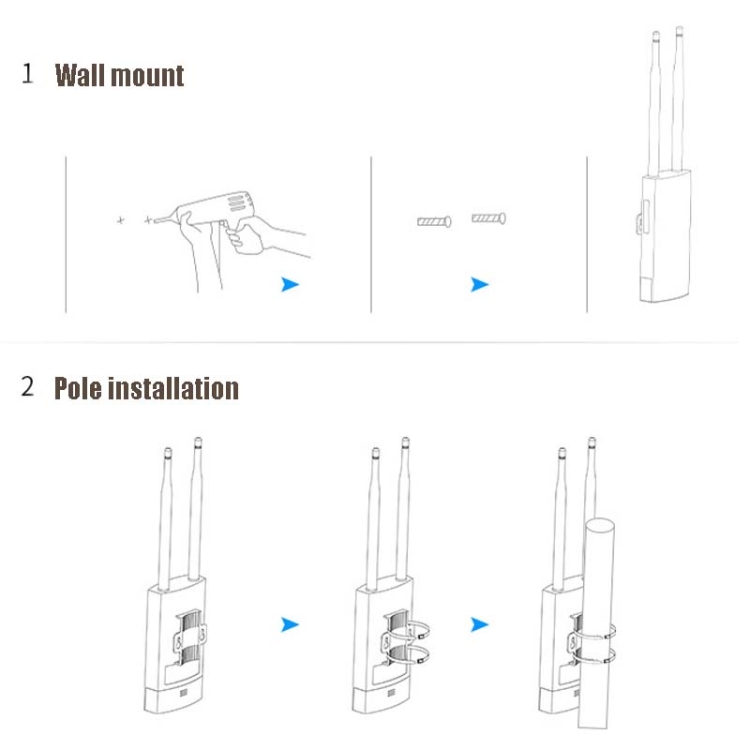 1 Wall mount

2 Pole installation