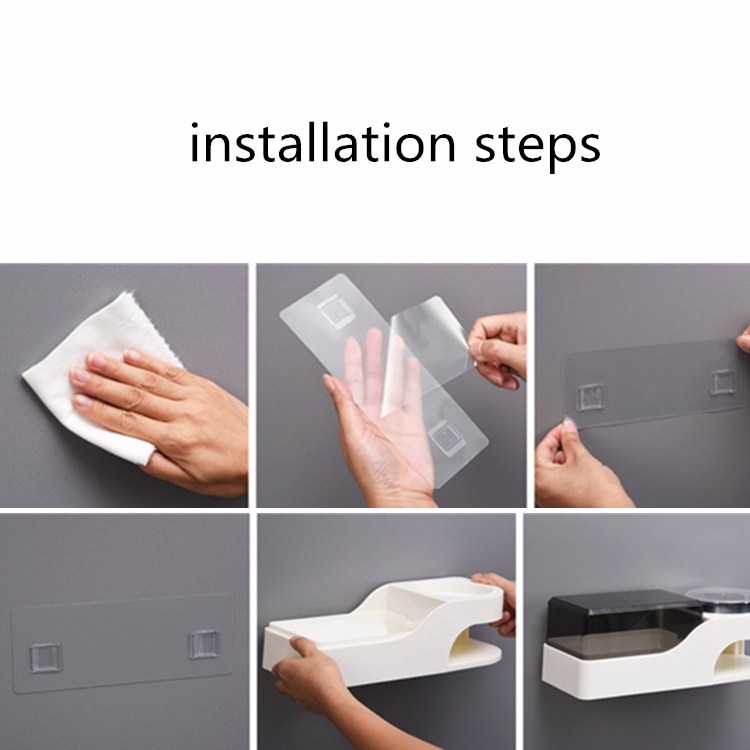 installation steps