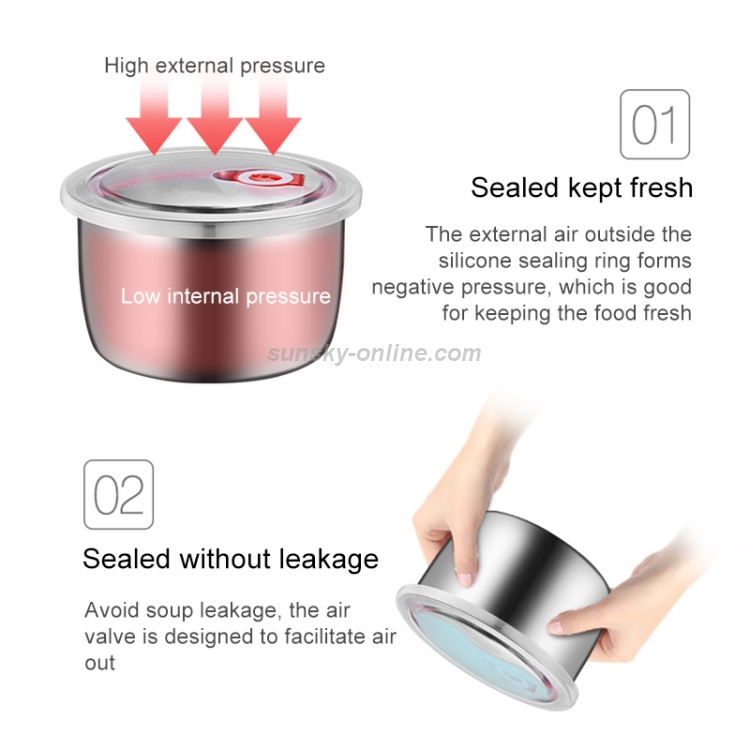 High external pressure

Low internal pressure

01

Sealed kept fresh

The external air outside the silicone sealing ring forms negative pressure, which is good for keeping the food fresh

sunsky-online.com

02

Sealed without leakage

Avoid soup leakage, the air valve is designed to facilitate air out