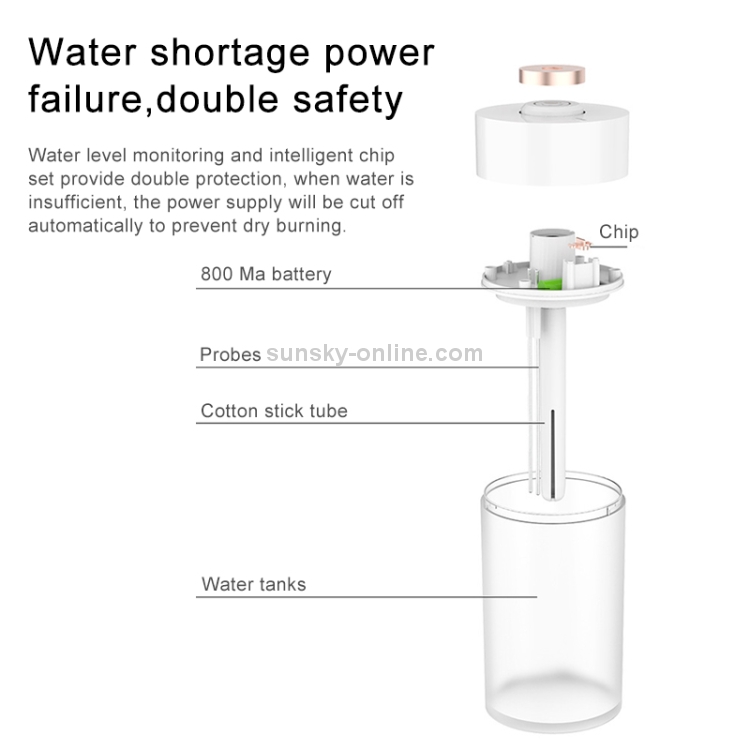 Water shortage power failure,double safety

Water level monitoring and intelligent chip set provide double protection, when water is insufficient, the power supply will be cut off automatically to prevent dry burning.

Chip

800 Ma battery

Probes

sunsky-online.com

Cotton stick tube

Water tanks