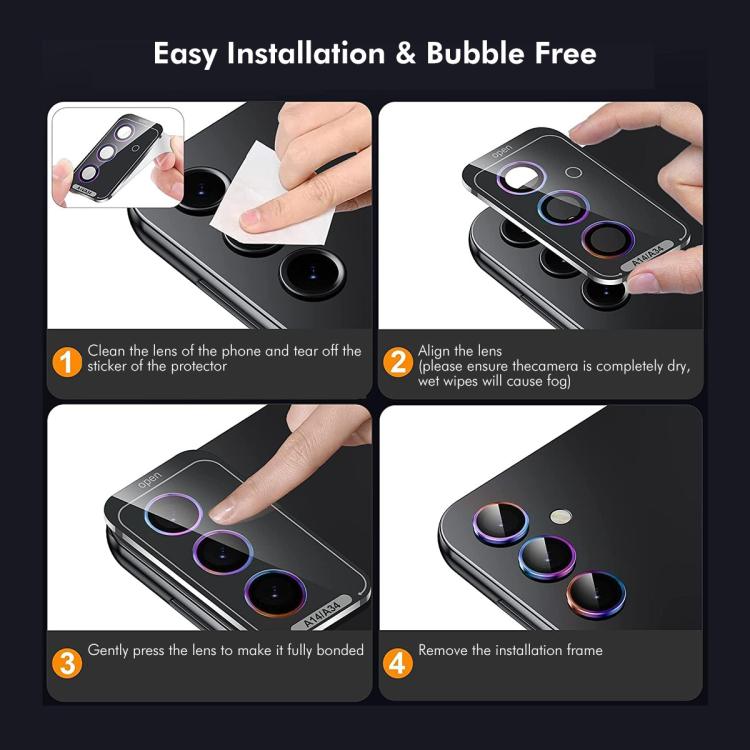 Easy Installation & Bubble Free

A14/A34

1 Clean the lens of the phone and tear off the sticker of the protector

open

A14/A34

2 Align the lens (please ensure thecamera is completely dry, wet wipes will cause fog)

open

A14/A34

3 Gently press the lens to make it fully bonded

4 Remove the installation frame