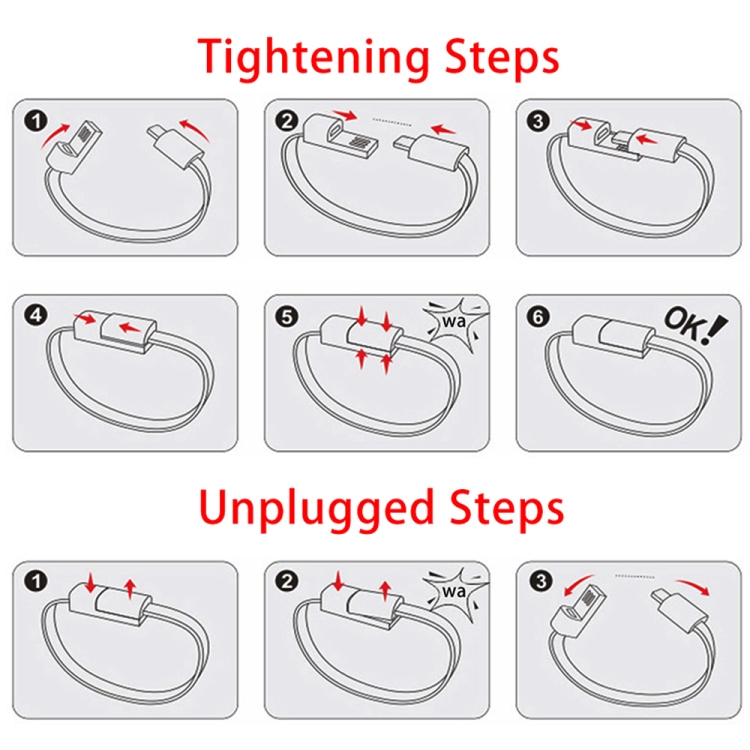 Tightening Steps

1

2

3

4

5

wa

6

OK!

Unplugged Steps

1

2

wa

3