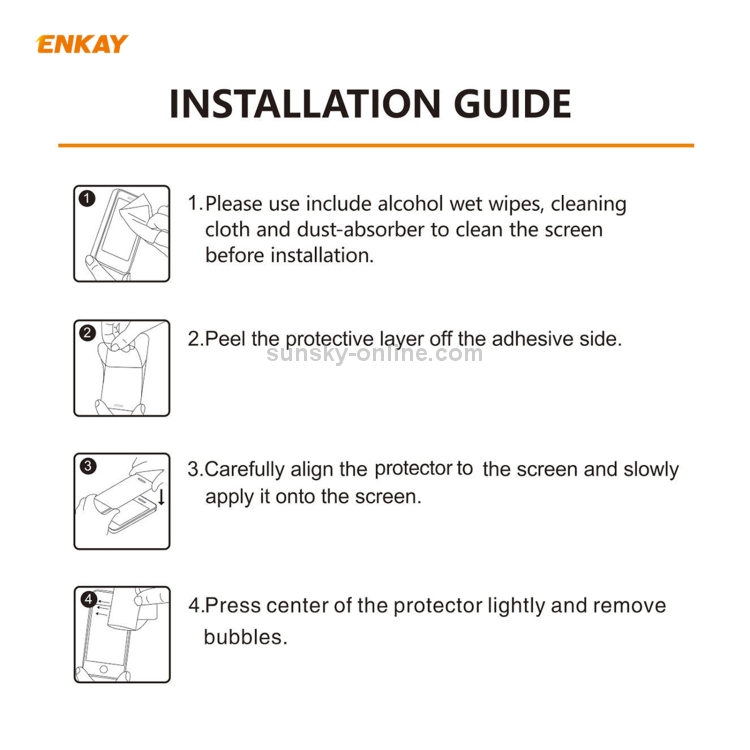 ENKAY

INSTALLATION GUIDE

1

1.Please use include alcohol wet wipes, cleaning cloth and dust-absorber to clean the screen before installation.

2

2.Peel the protective layer off the adhesive side.

sunsky-online.com

3

3.Carefully align the protector to the screen and slowly apply it onto the screen.

4

4.Press center of the protector lightly and remove bubbles.