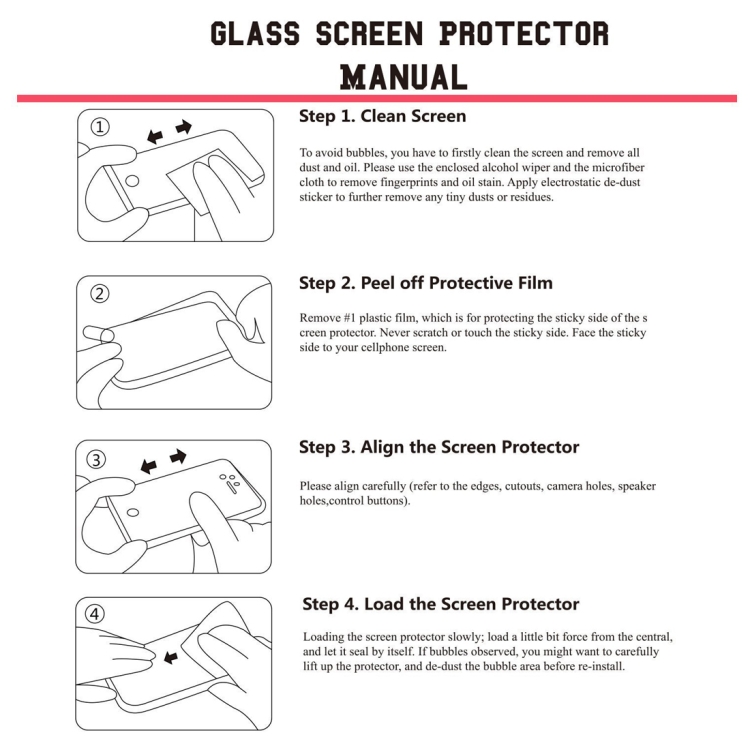 GLASS SCREEN PROTECTOR MANUAL

①

Step 1. Clean Screen

To avoid bubbles, you have to firstly clean the screen and remove all dust and oil. Please use the enclosed alcohol wiper and the microfiber cloth to remove fingerprints and oil stain. Apply electrostatic de-dust sticker to further remove any tiny dusts or residues.

②

Step 2. Peel off Protective Film

Remove #1 plastic film, which is for protecting the sticky side of the s creen protector. Never scratch or touch the sticky side. Face the sticky side to your cellphone screen.

③

Step 3. Align the Screen Protector

Please align carefully (refer to the edges, cutouts, camera holes, speaker holes,control buttons).

④

Step 4. Load the Screen Protector

Loading the screen protector slowly; load a little bit force from the central, and let it seal by itself. If bubbles observed, you might want to carefully lift up the protector, and de-dust the bubble area before re-install.