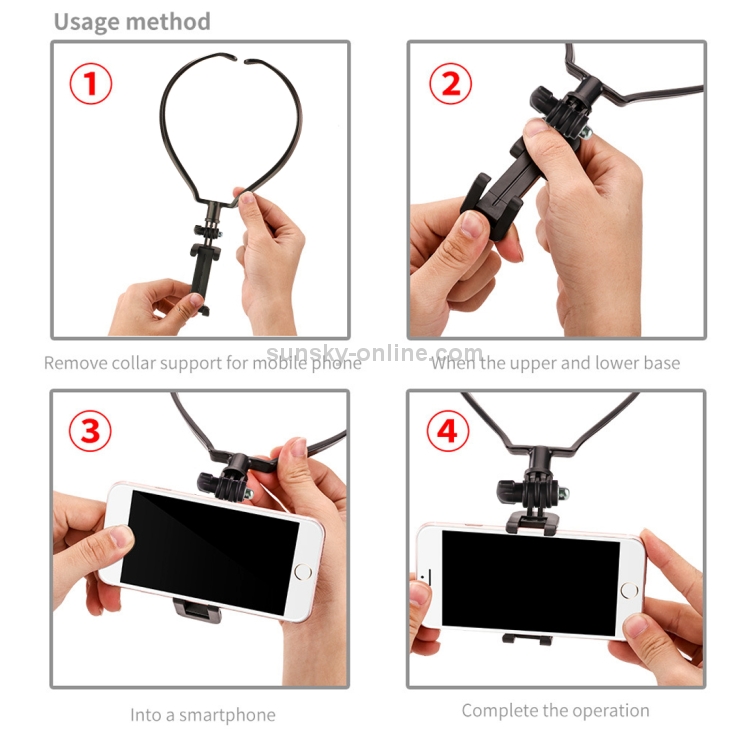 Usage method

1

Remove collar support for mobile phone

2

When the upper and lower base

sunsky-online.com

3

Into a smartphone

4

Complete the operation