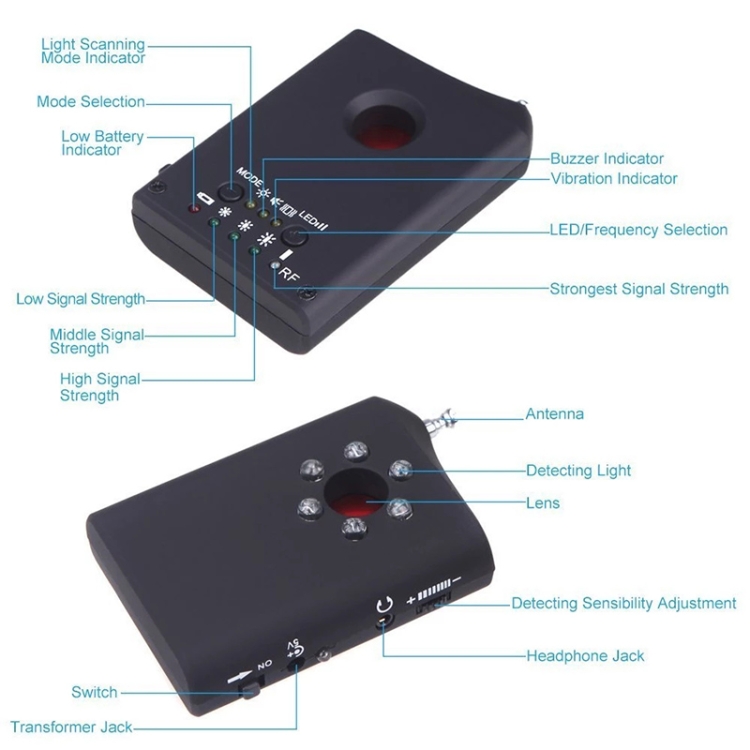 Light Scanning Mode Indicator

Mode Selection

Low Battery Indicator

MODE

LED

RF

Buzzer Indicator

Vibration Indicator

LED/Frequency Selection

Strongest Signal Strength

Low Signal Strength

Middle Signal Strength

High Signal Strength

Antenna

Detecting Light

Lens

Detecting Sensibility Adjustment

Headphone Jack

ON

5V

Switch

Transformer Jack